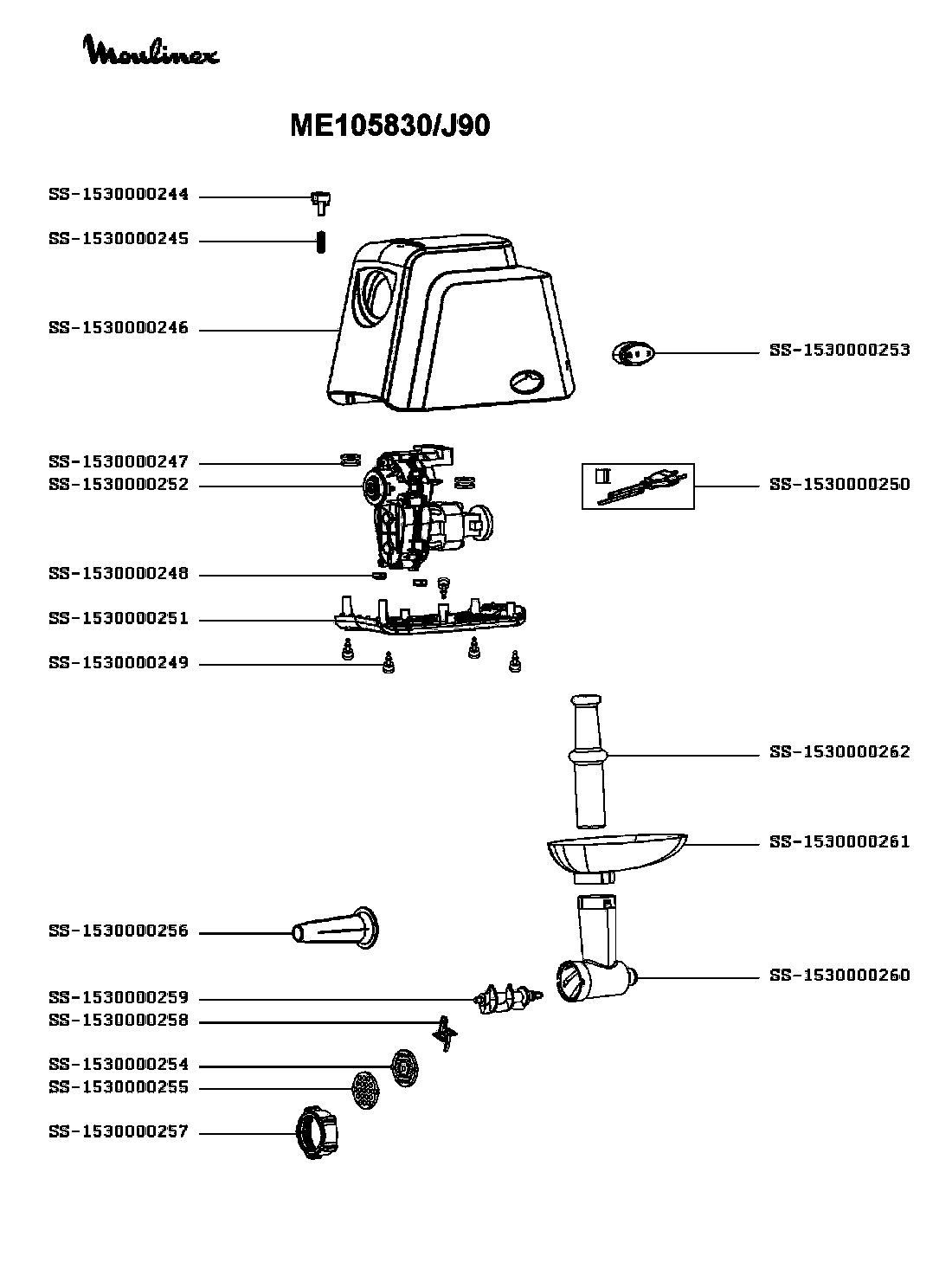 Moulinex

ME105830/J90

SS-1530000244
SS-1530000245
SS-1530000246
SS-1530000253
SS-1530000247
SS-1530000252
SS-1530000250
SS-1530000248
SS-1530000251
SS-1530000249
SS-1530000262
SS-1530000261
SS-1530000256
SS-1530000260
SS-1530000259
SS-1530000258
SS-1530000254
SS-1530000255
SS-1530000257