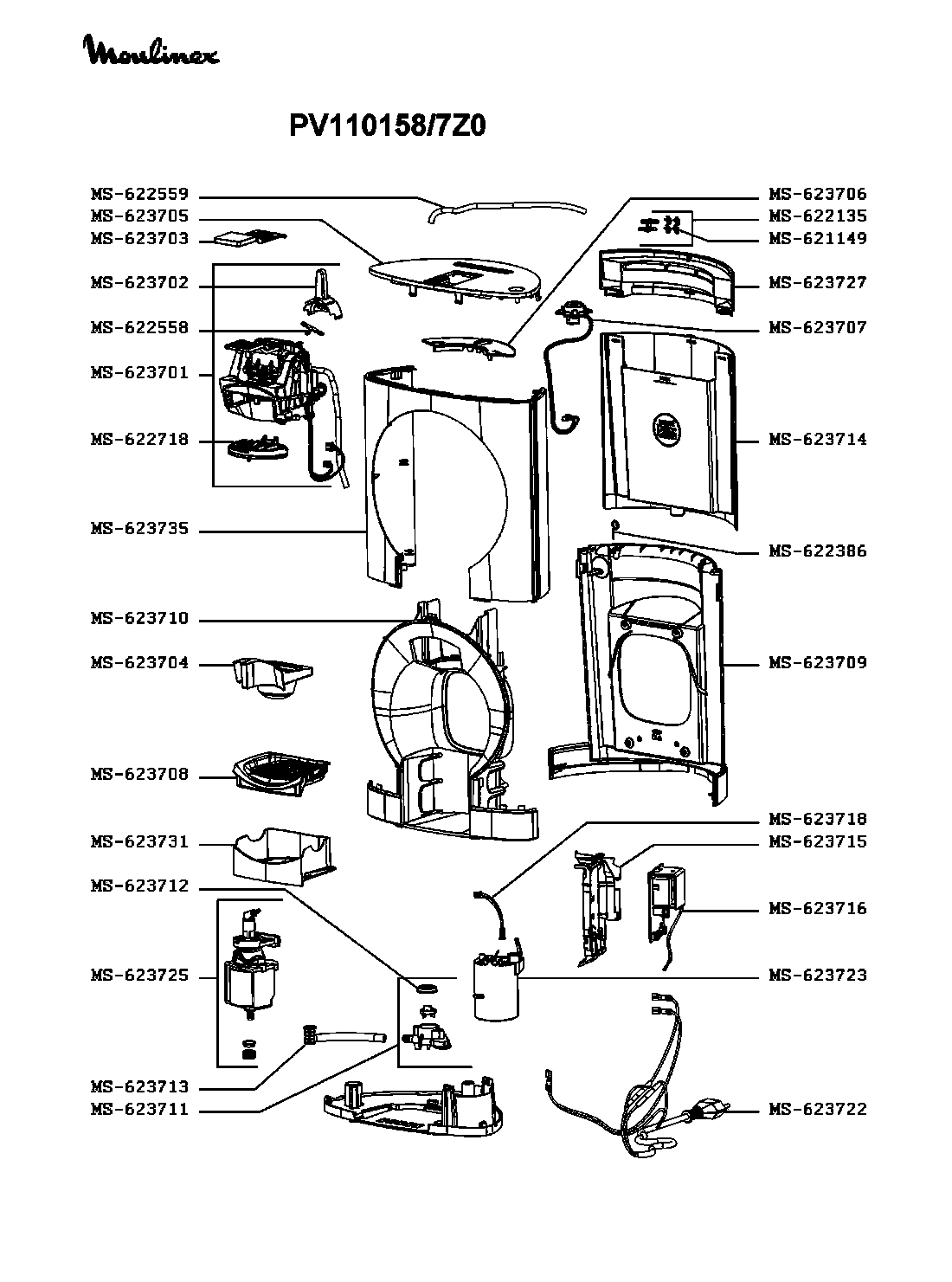 Moulinex

PV110158/7Z0

MS-622559
MS-623705
MS-623703
MS-623702
MS-622558
MS-623701
MS-622718
MS-623735
MS-623710
MS-623704
MS-623708
MS-623731
MS-623712
MS-623725
MS-623713
MS-623711

MS-623706
MS-622135
MS-621149
MS-623727
MS-623707
MS-623714
MS-622386
MS-623709
MS-623718
MS-623715
MS-623716
MS-623723
MS-623722